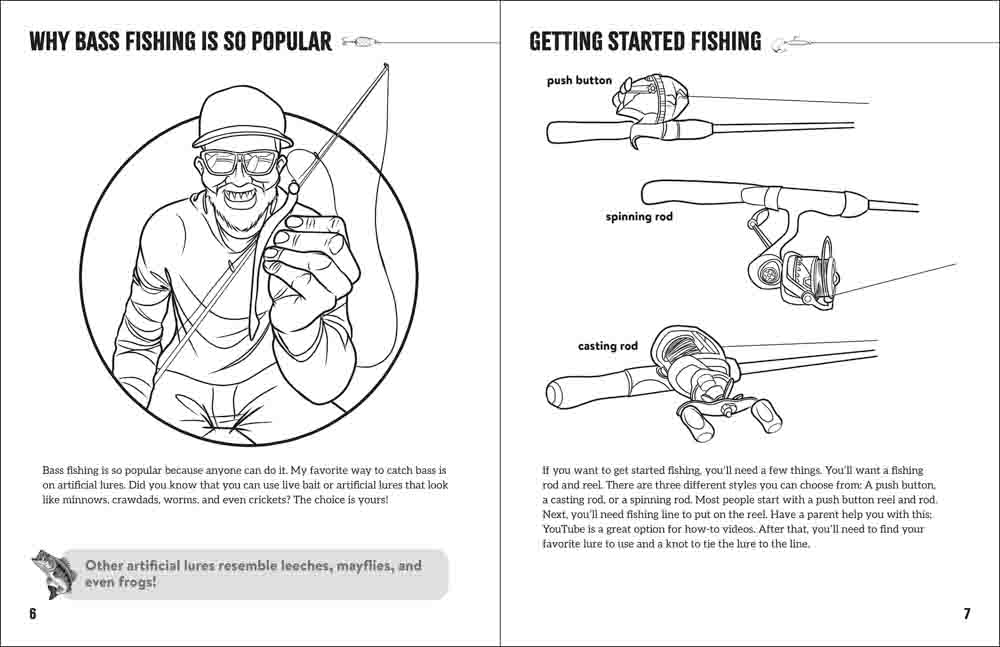 WHY BASS FISHING IS SO POPULAR

Bass fishing is so popular because anyone can do it. My favorite way to catch bass is on artificial lures. Did you know that you can use live bait or artificial lures that look like minnows, crawdads, worms, and even crickets? The choice is yours!

Other artificial lures resemble leeches, mayflies, and even frogs!

6

GETTING STARTED FISHING

push button

spinning rod

casting rod

If you want to get started fishing, you'll need a few things. You'll want a fishing rod and reel. There are three different styles you can choose from: A push button, a casting rod, or a spinning rod. Most people start with a push button reel and rod. Next, you'll need fishing line to put on the reel. Have a parent help you with this; YouTube is a great option for how-to videos. After that, you'll need to find your favorite lure to use and a knot to tie the lure to the line.

7