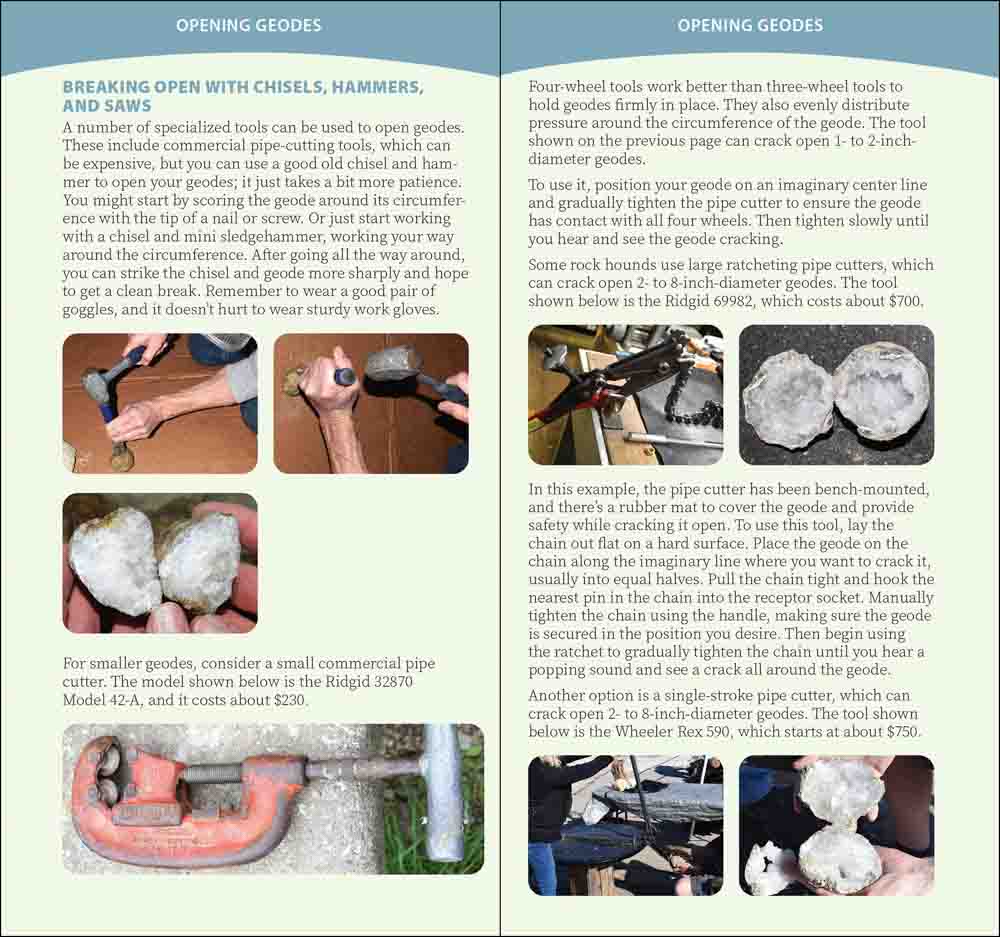 OPENING GEODES

BREAKING OPEN WITH CHISELS, HAMMERS, AND SAWS

A number of specialized tools can be used to open geodes. These include commercial pipe-cutting tools, which can be expensive, but you can use a good old chisel and hammer to open your geodes; it just takes a bit more patience. You might start by scoring the geode around its circumference with the tip of a nail or screw. Or just start working with a chisel and mini sledgehammer, working your way around the circumference. After going all the way around, you can strike the chisel and geode more sharply and hope to get a clean break. Remember to wear a good pair of goggles, and it doesn't hurt to wear sturdy work gloves.

For smaller geodes, consider a small commercial pipe cutter. The model shown below is the Ridgid 32870 Model 42-A, and it costs about $230.

OPENING GEODES

Four-wheel tools work better than three-wheel tools to hold geodes firmly in place. They also evenly distribute pressure around the circumference of the geode. The tool shown on the previous page can crack open 1- to 2-inch-diameter geodes.

To use it, position your geode on an imaginary center line and gradually tighten the pipe cutter to ensure the geode has contact with all four wheels. Then tighten slowly until you hear and see the geode cracking.

Some rock hounds use large ratcheting pipe cutters, which can crack open 2- to 8-inch-diameter geodes. The tool shown below is the Ridgid 69982, which costs about $700.

In this example, the pipe cutter has been bench-mounted, and there's a rubber mat to cover the geode and provide safety while cracking it open. To use this tool, lay the chain out flat on a hard surface. Place the geode on the chain along the imaginary line where you want to crack it, usually into equal halves. Pull the chain tight and hook the nearest pin in the chain into the receptor socket. Manually tighten the chain using the handle, making sure the geode is secured in the position you desire. Then begin using the ratchet to gradually tighten the chain until you hear a popping sound and see a crack all around the geode.

Another option is a single-stroke pipe cutter, which can crack open 2- to 8-inch-diameter geodes. The tool shown below is the Wheeler Rex 590, which starts at about $750.