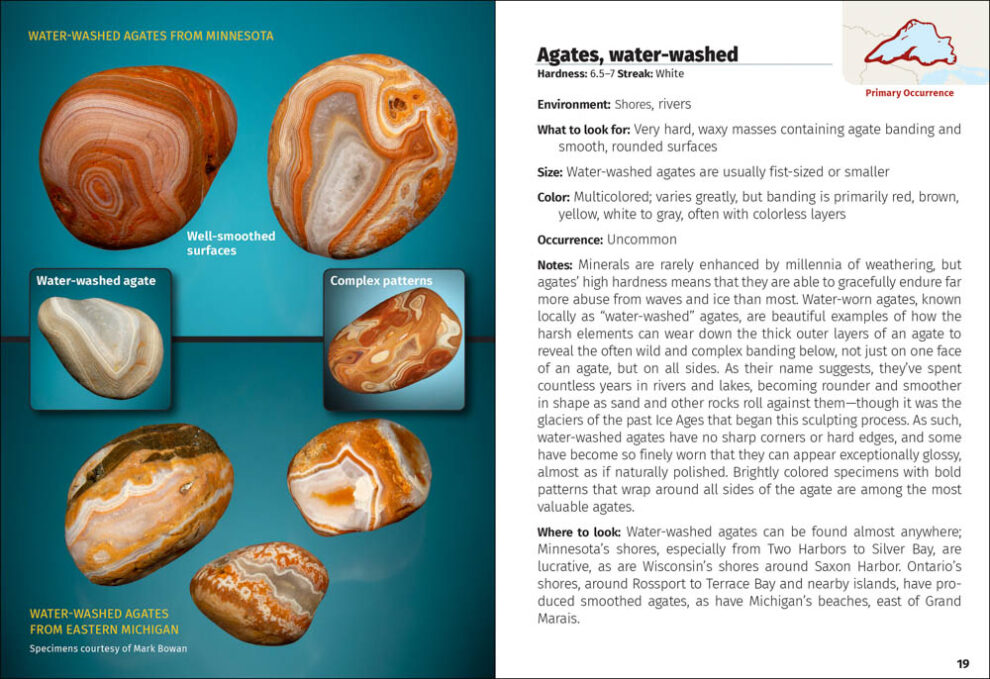 WATER-WASHED AGATES FROM MINNESOTA

Well-smoothed surfaces

Water-washed agate

Complex patterns

WATER-WASHED AGATES FROM EASTERN MICHIGAN

Specimens courtesy of Mark Bowan

Agates, water-washed

Hardness: 6.5–7 Streak: White

Primary Occurrence

Environment: Shores, rivers

What to look for: Very hard, waxy masses containing agate banding and smooth, rounded surfaces

Size: Water-washed agates are usually fist-sized or smaller

Color: Multicolored; varies greatly, but banding is primarily red, brown, yellow, white to gray, often with colorless layers

Occurrence: Uncommon

Notes: Minerals are rarely enhanced by millennia of weathering, but agates' high hardness means that they are able to gracefully endure far more abuse from waves and ice than most. Water-worn agates, known locally as "water-washed" agates, are beautiful examples of how the harsh elements can wear down the thick outer layers of an agate to reveal the often wild and complex banding below, not just on one face of an agate, but on all sides. As their name suggests, they've spent countless years in rivers and lakes, becoming rounder and smoother in shape as sand and other rocks roll against them—though it was the glaciers of the past Ice Ages that began this sculpting process. As such, water-washed agates have no sharp corners or hard edges, and some have become so finely worn that they can appear exceptionally glossy, almost as if naturally polished. Brightly colored specimens with bold patterns that wrap around all sides of the agate are among the most valuable agates.

Where to look: Water-washed agates can be found almost anywhere; Minnesota's shores, especially from Two Harbors to Silver Bay, are lucrative, as are Wisconsin's shores around Saxon Harbor. Ontario's shores, around Rossport to Terrace Bay and nearby islands, have produced smoothed agates, as have Michigan's beaches, east of Grand Marais.

19